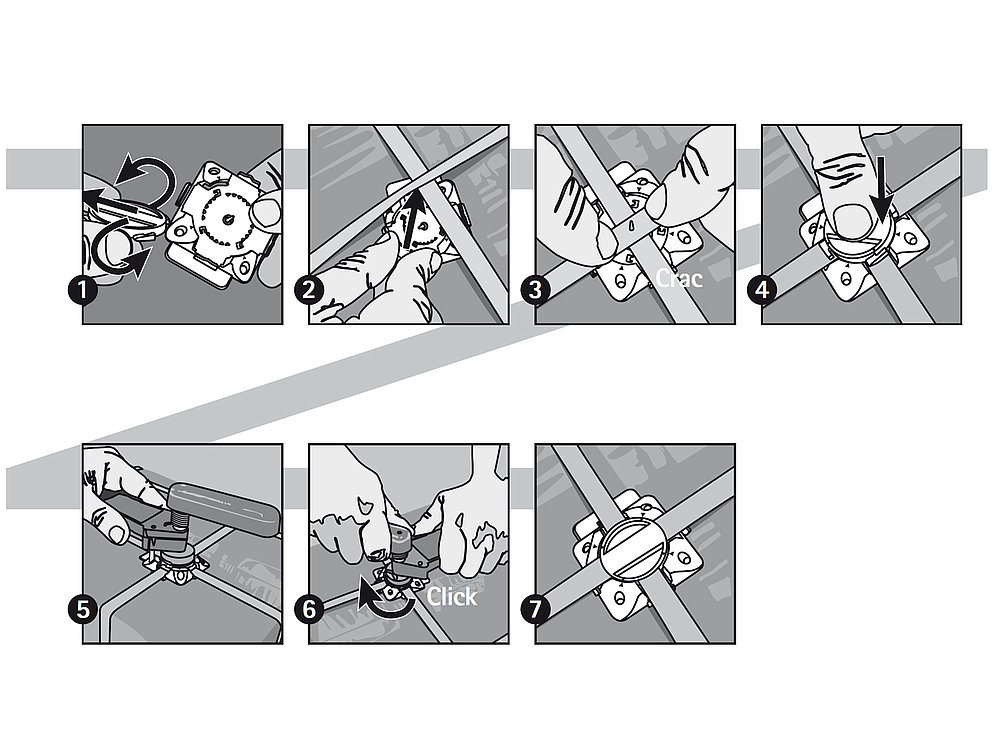 1

2

3
Crac

4

5

6
Click

7