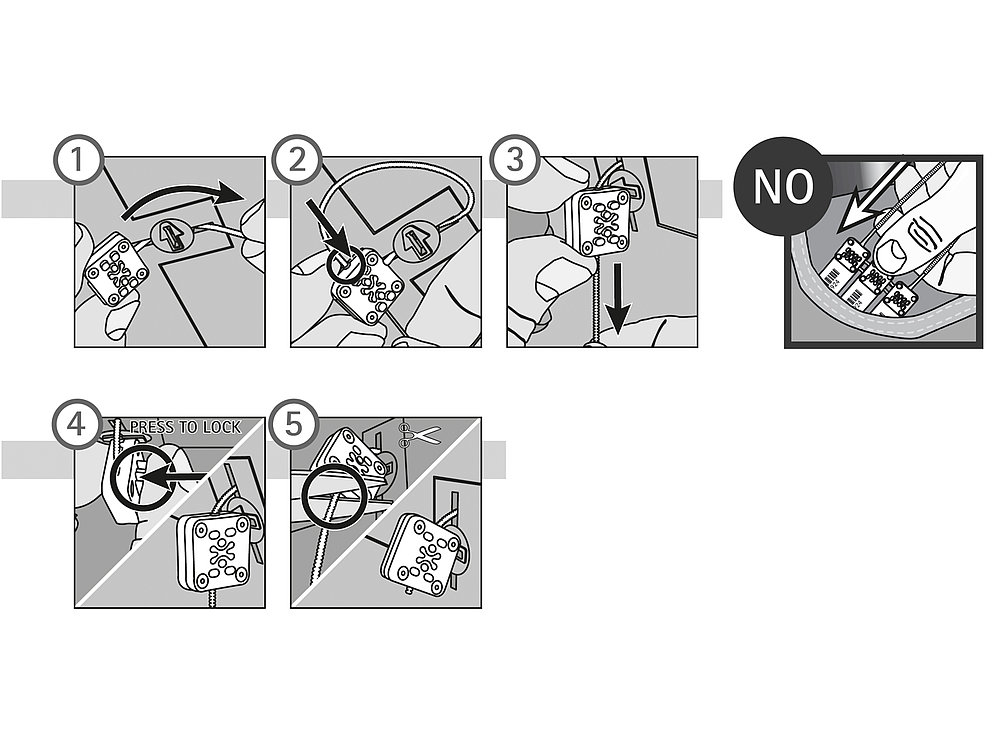 1

2

3

NO

4

PRESS TO LOCK

5