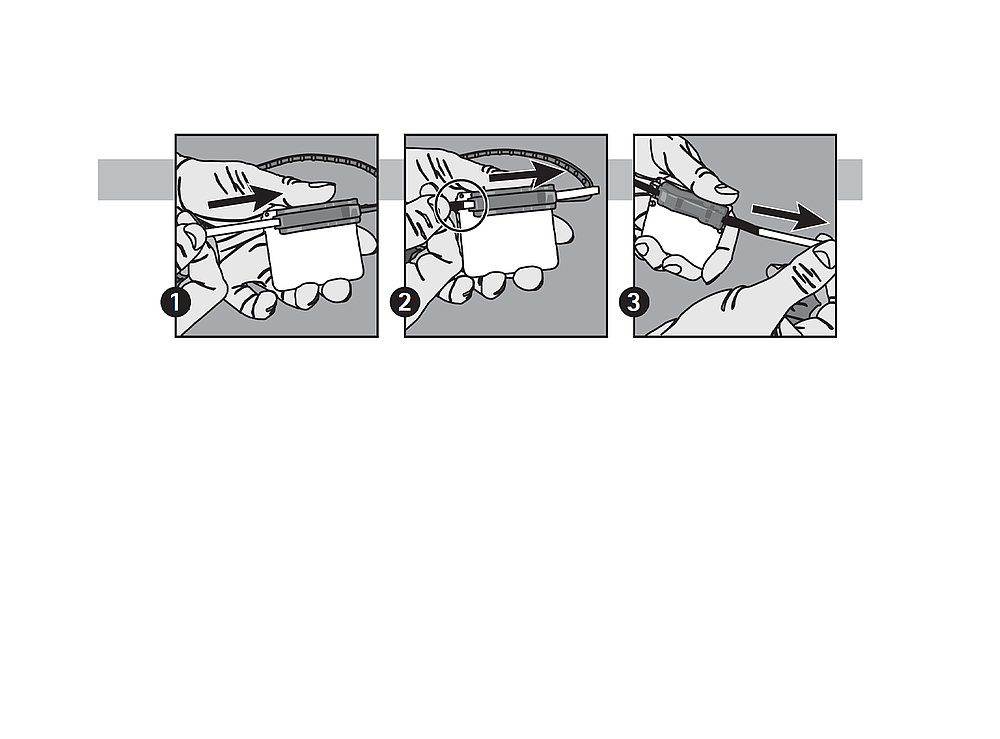 1

2

3